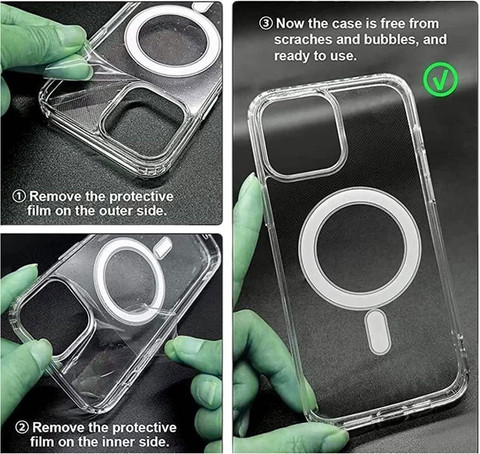 ① Remove the protective film on the outer side.

② Remove the protective film on the inner side.

③ Now the case is free from scraches and bubbles, and ready to use.

√