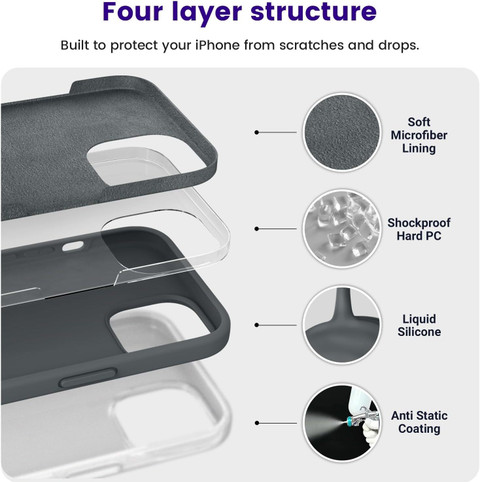 Four layer structure

Built to protect your iPhone from scratches and drops.

Soft Microfiber Lining

Shockproof Hard PC

Liquid Silicone

Anti Static Coating