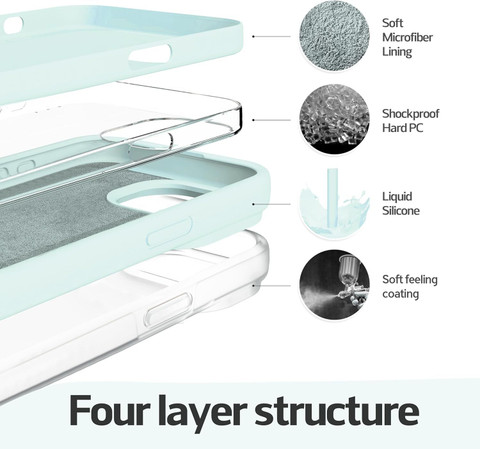 Soft
Microfiber
Lining

Shockproof
Hard PC

Liquid
Silicone

Soft feeling
coating

Four layer structure