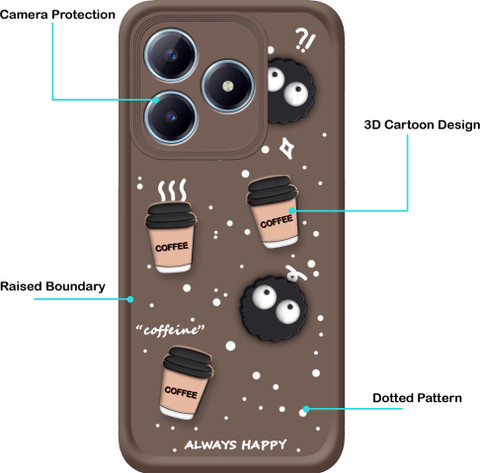 Camera Protection

?!

3D Cartoon Design

COFFEE

COFFEE

Raised Boundary

"coffeine"

COFFEE

Dotted Pattern

ALWAYS HAPPY