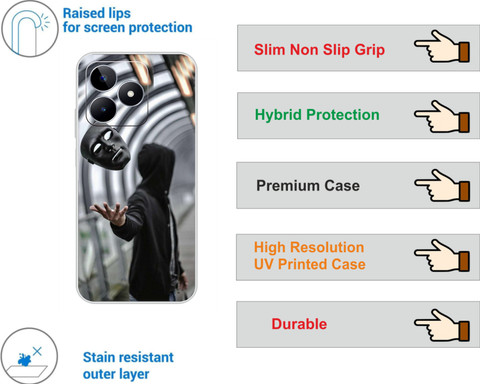 Raised lips
for screen protection

Slim Non Slip Grip

Hybrid Protection

Premium Case

High Resolution
UV Printed Case

Durable

Stain resistant
outer layer