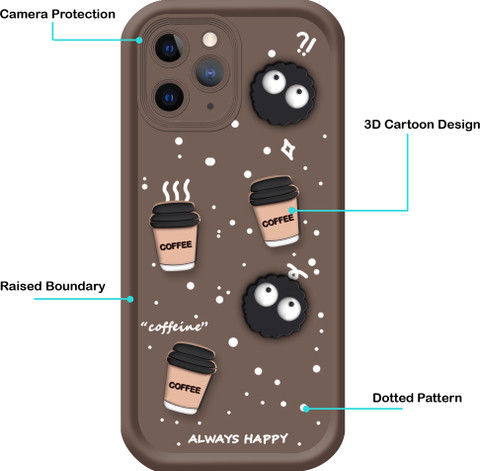 Camera Protection

?!

3D Cartoon Design

COFFEE

COFFEE

Raised Boundary

"coffeine"

COFFEE

Dotted Pattern

ALWAYS HAPPY