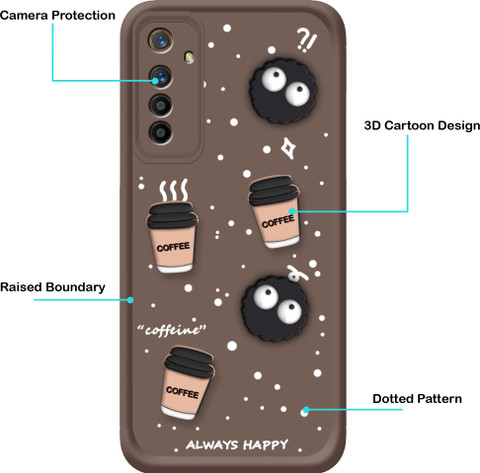 Camera Protection

?!

3D Cartoon Design

COFFEE

COFFEE

Raised Boundary

"coffeine"

COFFEE

Dotted Pattern

ALWAYS HAPPY