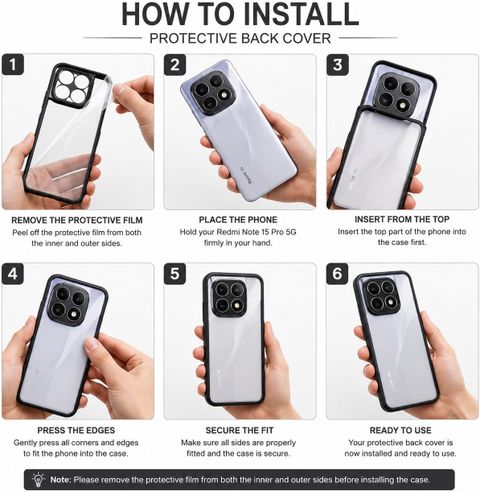 HOW TO INSTALL

PROTECTIVE BACK COVER

1

REMOVE THE PROTECTIVE FILM

Peel off the protective film from both the inner and outer sides.

2

PLACE THE PHONE

Hold your Redmi Note 15 Pro 5G firmly in your hand.

3

INSERT FROM THE TOP

Insert the top part of the phone into the case first.

4

PRESS THE EDGES

Gently press all corners and edges to fit the phone into the case.

5

SECURE THE FIT

Make sure all sides are properly fitted and the case is secure.

6

READY TO USE

Your protective back cover is now installed and ready to use.

Note: Please remove the protective film from both the inner and outer sides before installing the case.