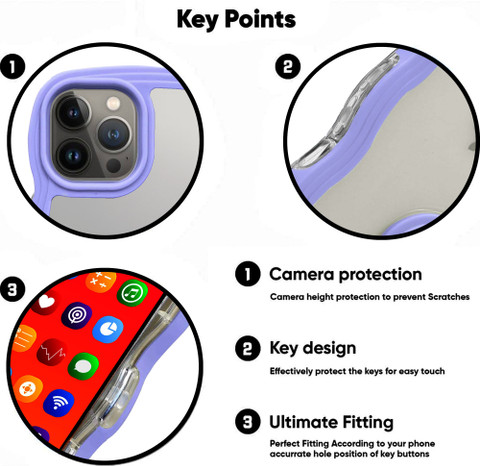 Key Points

1

2

3

1 Camera protection

Camera height protection to prevent Scratches

2 Key design

Effectively protect the keys for easy touch

3 Ultimate Fitting

Perfect Fitting According to your phone accurrate hole position of key buttons