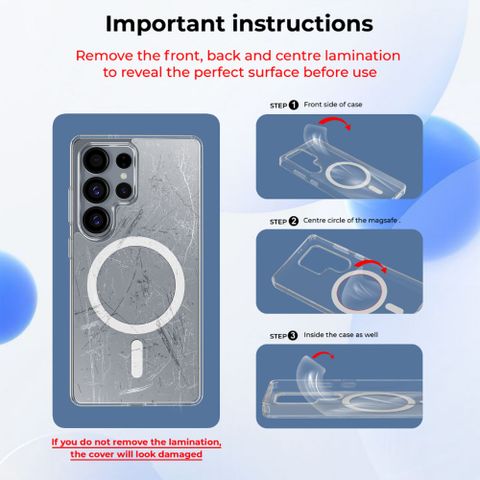 Important instructions

Remove the front, back and centre lamination to reveal the perfect surface before use

STEP 1 Front side of case

STEP 2 Centre circle of the magsafe .

STEP 3 Inside the case as well

If you do not remove the lamination, the cover will look damaged