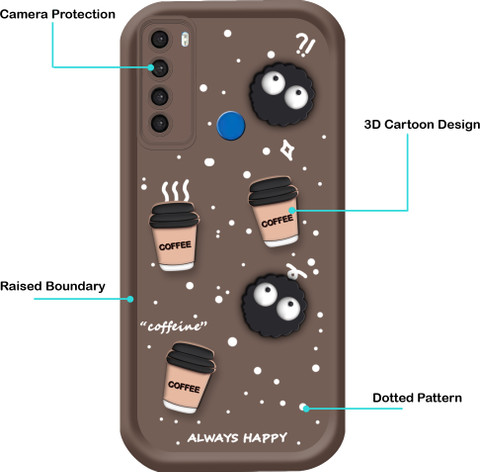 Camera Protection

?!

3D Cartoon Design

COFFEE

COFFEE

Raised Boundary

"coffeine"

COFFEE

Dotted Pattern

ALWAYS HAPPY