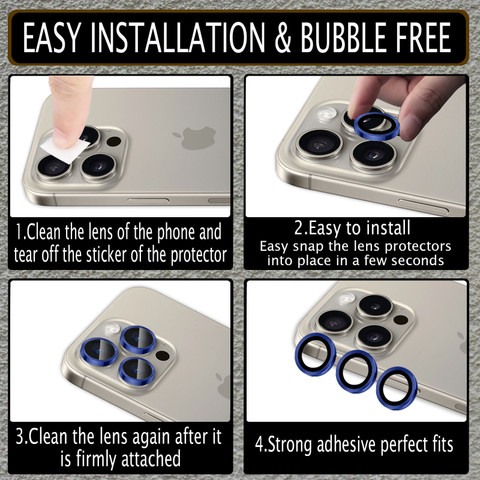 EASY INSTALLATION & BUBBLE FREE

1.Clean the lens of the phone and tear off the sticker of the protector

2.Easy to install
Easy snap the lens protectors into place in a few seconds

3.Clean the lens again after it is firmly attached

4.Strong adhesive perfect fits