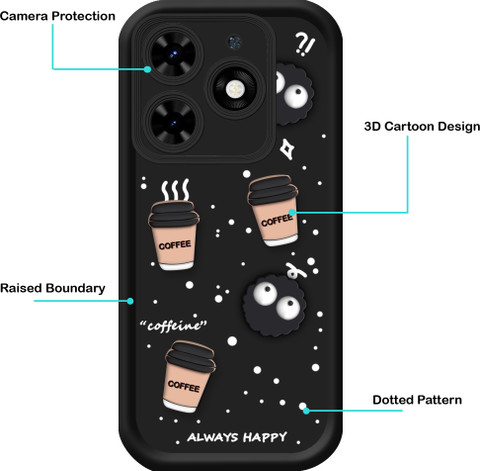 Camera Protection

?!

3D Cartoon Design

COFFEE

COFFEE

Raised Boundary

"coffeine"

COFFEE

Dotted Pattern

ALWAYS HAPPY