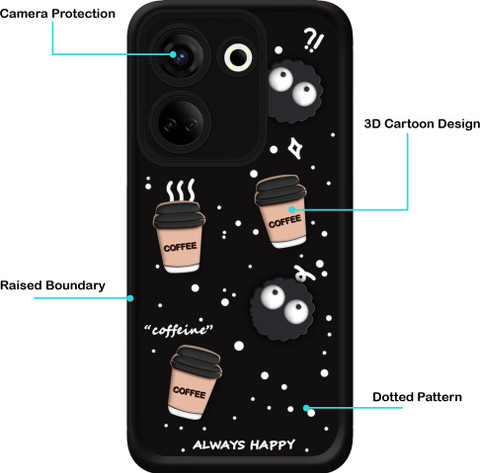 Camera Protection

?!

3D Cartoon Design

COFFEE

COFFEE

Raised Boundary

"coffeine"

COFFEE

Dotted Pattern

ALWAYS HAPPY