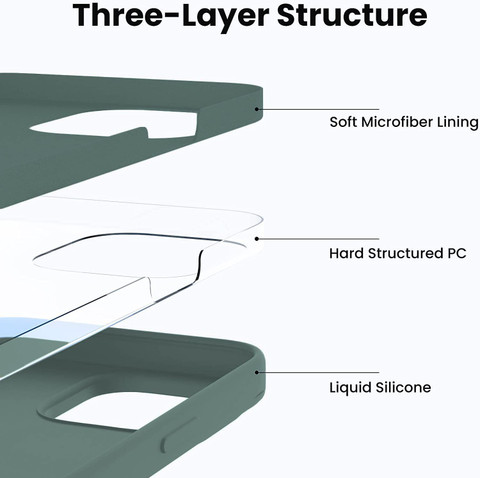 Three-Layer Structure

Soft Microfiber Lining

Hard Structured PC

Liquid Silicone