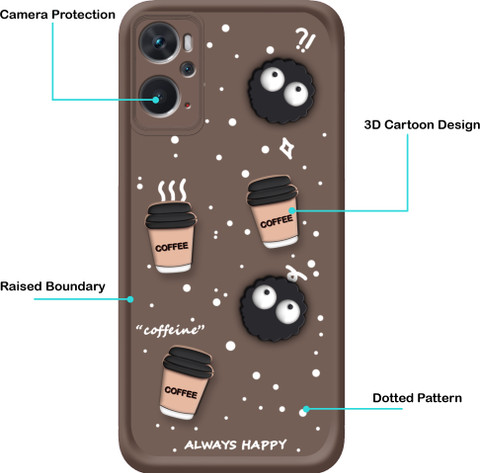 Camera Protection

?!

3D Cartoon Design

COFFEE

COFFEE

Raised Boundary

"coffeine"

COFFEE

Dotted Pattern

ALWAYS HAPPY