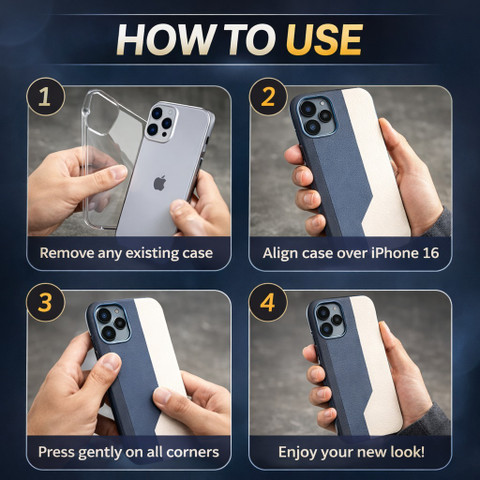 HOW TO USE

1

Remove any existing case

2

Align case over iPhone 16

3

Press gently on all corners

4

Enjoy your new look!