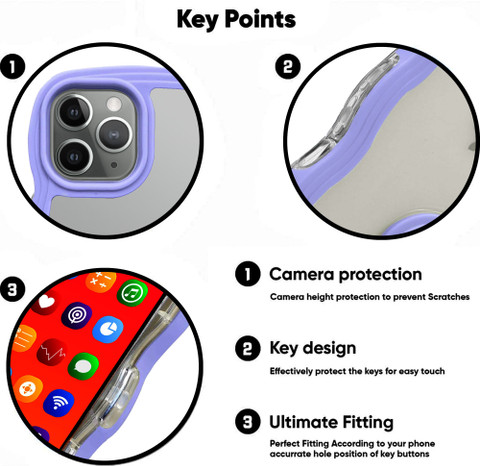 Key Points

1

2

3

1 Camera protection

Camera height protection to prevent Scratches

2 Key design

Effectively protect the keys for easy touch

3 Ultimate Fitting

Perfect Fitting According to your phone accurrate hole position of key buttons