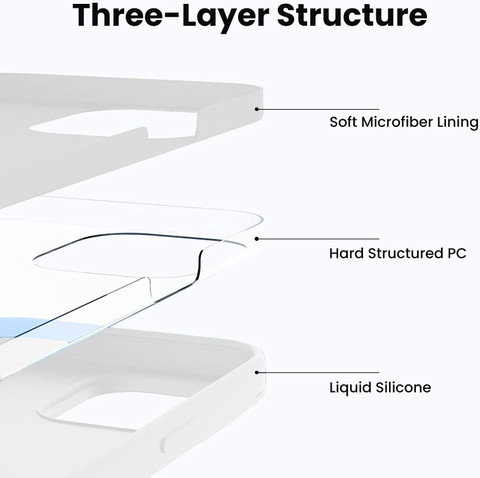 Three-Layer Structure

Soft Microfiber Lining

Hard Structured PC

Liquid Silicone