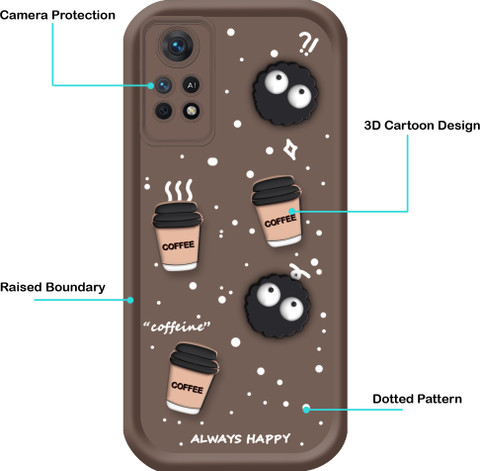 Camera Protection

AI

?!

3D Cartoon Design

COFFEE

COFFEE

Raised Boundary

"coffeine"

COFFEE

Dotted Pattern

ALWAYS HAPPY