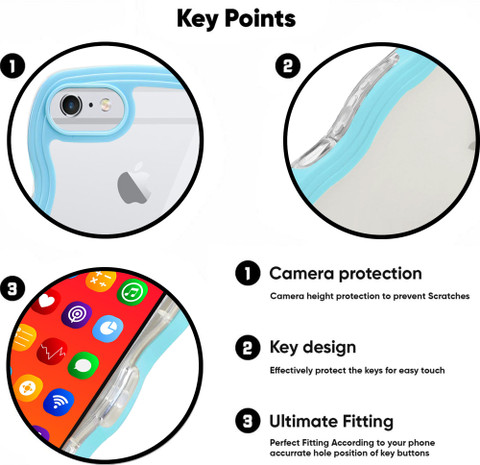 Key Points

1

2

3

1 Camera protection

Camera height protection to prevent Scratches

2 Key design

Effectively protect the keys for easy touch

3 Ultimate Fitting

Perfect Fitting According to your phone accurrate hole position of key buttons