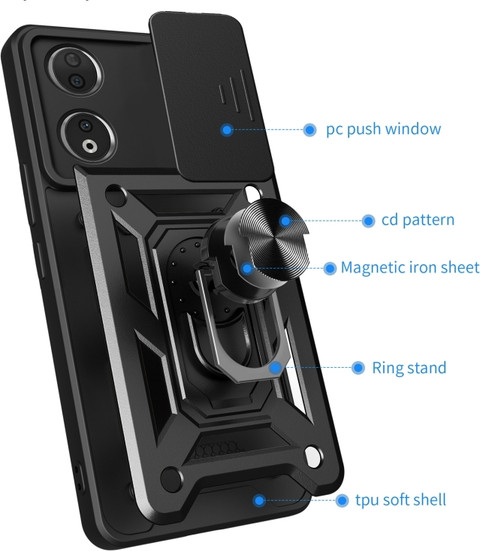 pc push window

cd pattern

Magnetic iron sheet

Ring stand

tpu soft shell