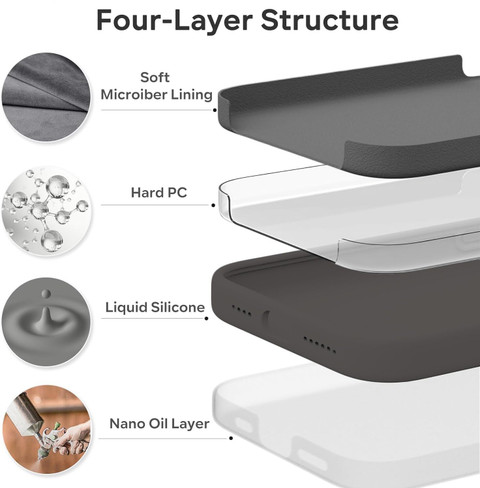 Four-Layer Structure

Soft
Microiber Lining

Hard PC

Liquid Silicone

Nano Oil Layer