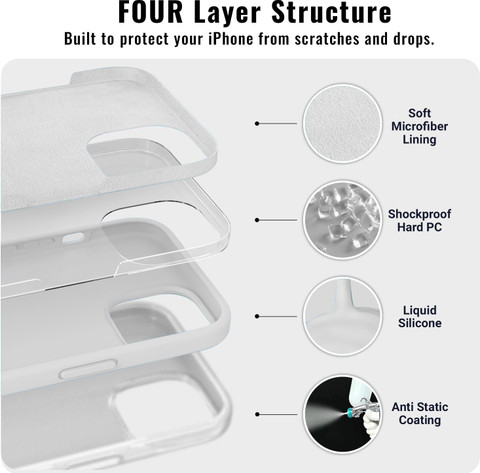 FOUR Layer Structure
Built to protect your iPhone from scratches and drops.

Soft Microfiber Lining

Shockproof Hard PC

Liquid Silicone

Anti Static Coating