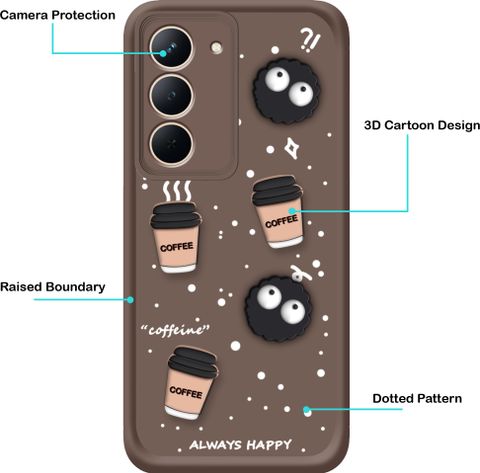 Camera Protection

?!

3D Cartoon Design

COFFEE

COFFEE

Raised Boundary

"coffeine"

COFFEE

Dotted Pattern

ALWAYS HAPPY