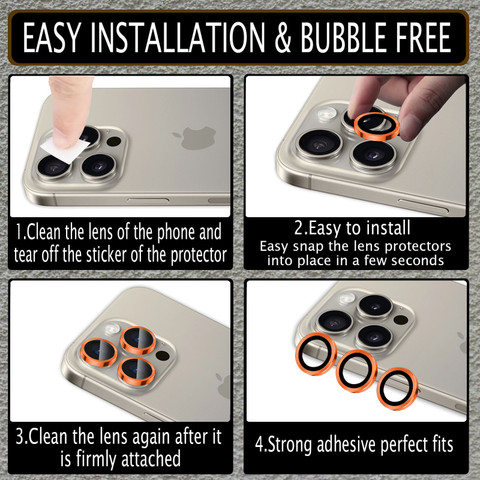 EASY INSTALLATION & BUBBLE FREE

1.Clean the lens of the phone and tear off the sticker of the protector

2.Easy to install
Easy snap the lens protectors into place in a few seconds

3.Clean the lens again after it is firmly attached

4.Strong adhesive perfect fits