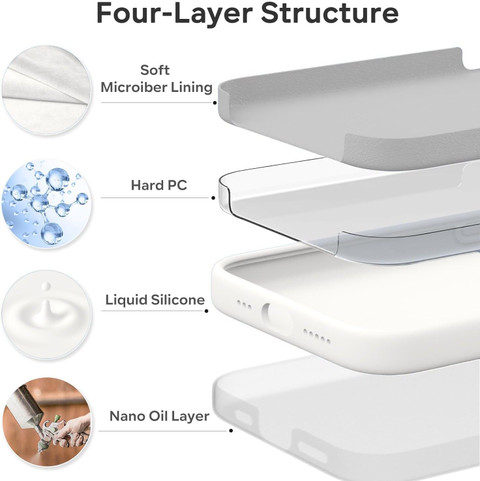 Four-Layer Structure

Soft Microiber Lining

Hard PC

Liquid Silicone

Nano Oil Layer