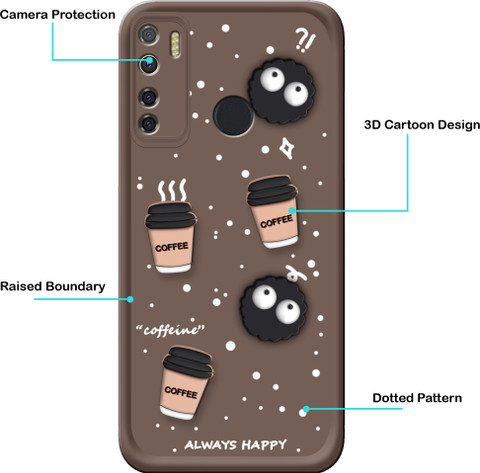 Camera Protection

?!

3D Cartoon Design

COFFEE

COFFEE

Raised Boundary

"coffeine"

COFFEE

Dotted Pattern

ALWAYS HAPPY