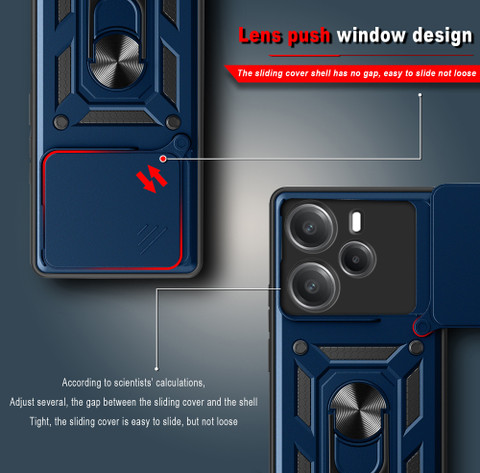 Lens push window design

The sliding cover shell has no gap, easy to slide not loose

According to scientists' calculations,
Adjust several, the gap between the sliding cover and the shell
Tight, the sliding cover is easy to slide, but not loose