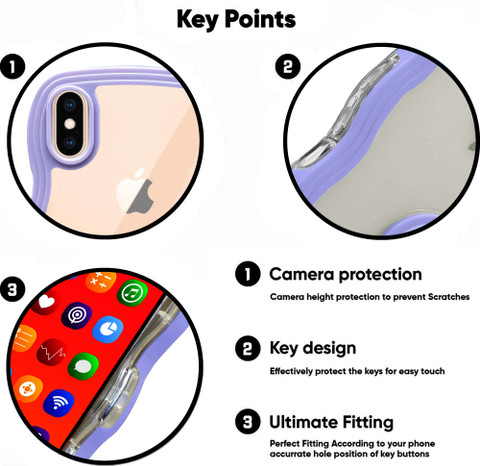 Key Points

1

2

3

1 Camera protection

Camera height protection to prevent Scratches

2 Key design

Effectively protect the keys for easy touch

3 Ultimate Fitting

Perfect Fitting According to your phone accurrate hole position of key buttons