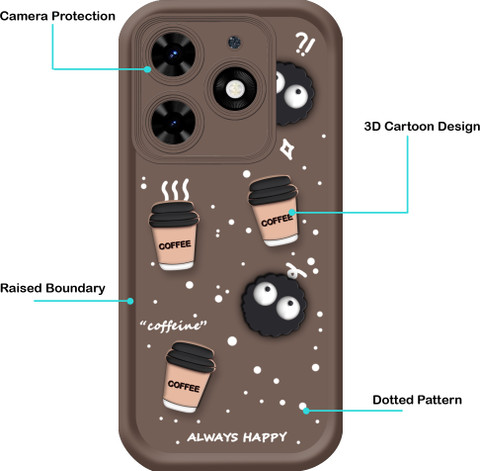 Camera Protection

?!

3D Cartoon Design

COFFEE

COFFEE

Raised Boundary

"coffeine"

COFFEE

Dotted Pattern

ALWAYS HAPPY