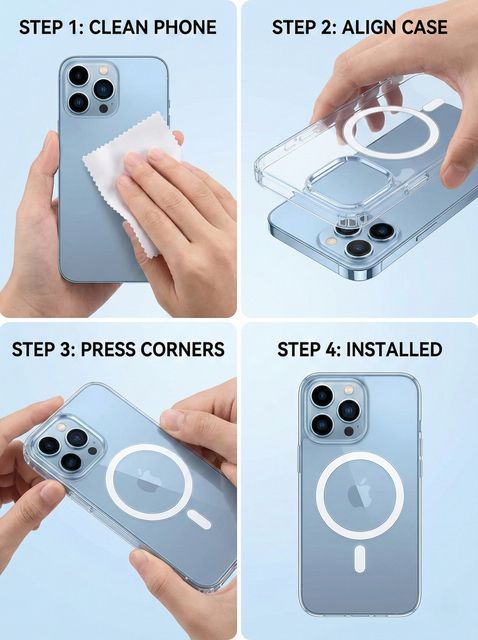 STEP 1: CLEAN PHONE

STEP 2: ALIGN CASE

STEP 3: PRESS CORNERS

STEP 4: INSTALLED