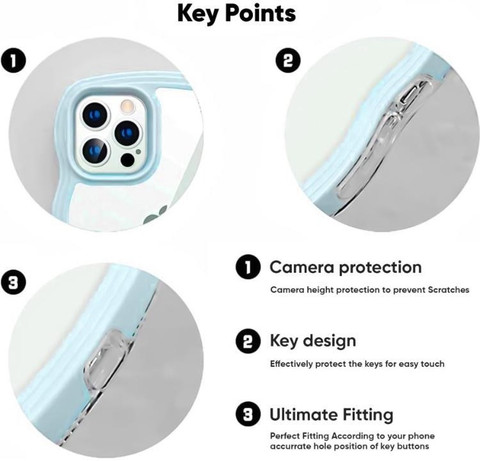 Key Points

1

2

3

1 Camera protection

Camera height protection to prevent Scratches

2 Key design

Effectively protect the keys for easy touch

3 Ultimate Fitting

Perfect Fitting According to your phone accurrate hole position of key buttons