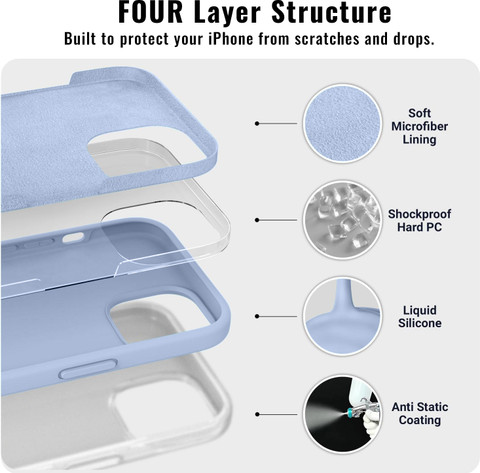 FOUR Layer Structure

Built to protect your iPhone from scratches and drops.

Soft Microfiber Lining

Shockproof Hard PC

Liquid Silicone

Anti Static Coating