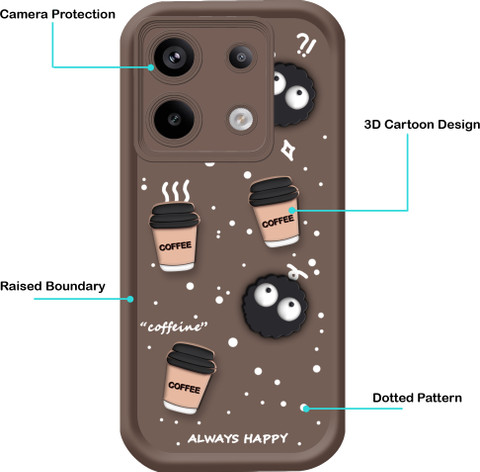 Camera Protection

?!

3D Cartoon Design

COFFEE

COFFEE

Raised Boundary

"coffeine"

COFFEE

Dotted Pattern

ALWAYS HAPPY