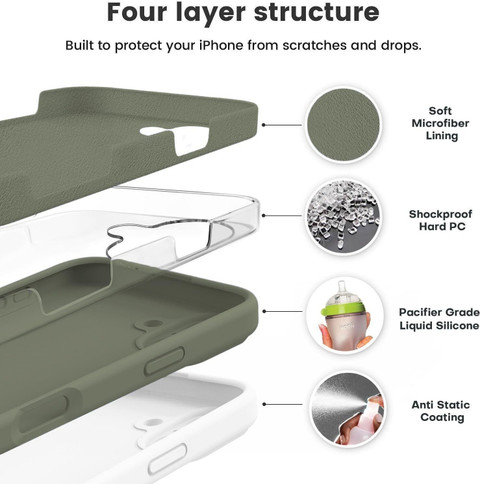 Four layer structure

Built to protect your iPhone from scratches and drops.

Soft Microfiber Lining

Shockproof Hard PC

Pacifier Grade Liquid Silicone

Anti Static Coating