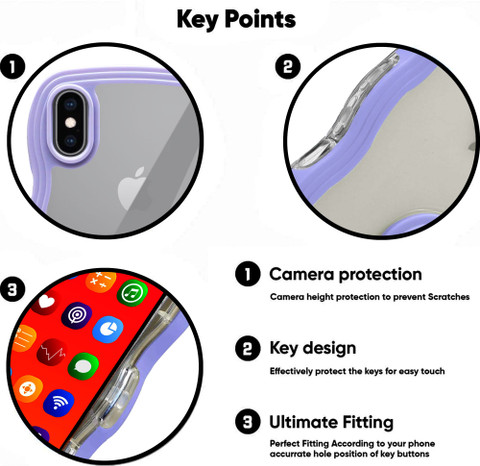 Key Points

1

2

3

1 Camera protection

Camera height protection to prevent Scratches

2 Key design

Effectively protect the keys for easy touch

3 Ultimate Fitting

Perfect Fitting According to your phone accurrate hole position of key buttons