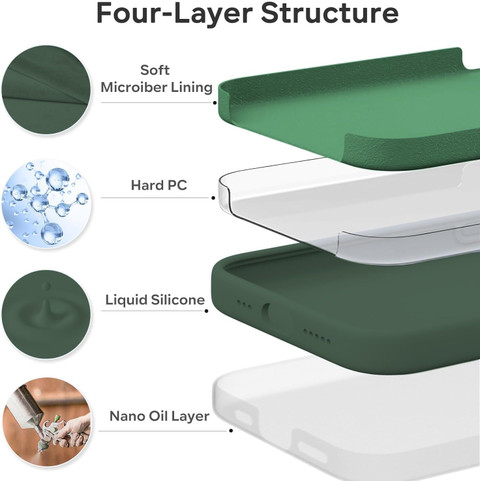 Four-Layer Structure

Soft
Microiber Lining

Hard PC

Liquid Silicone

Nano Oil Layer