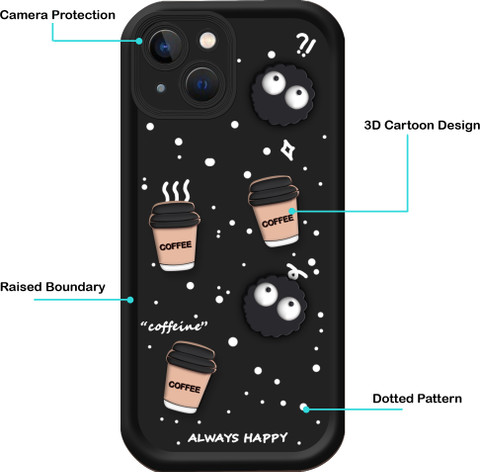 Camera Protection

?!

3D Cartoon Design

COFFEE

COFFEE

Raised Boundary

"coffeine"

COFFEE

Dotted Pattern

ALWAYS HAPPY