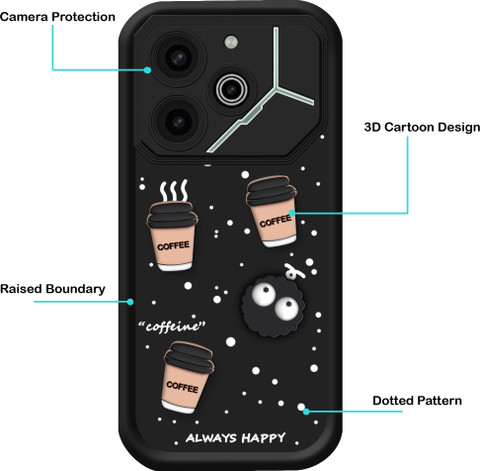 Camera Protection

3D Cartoon Design

COFFEE

COFFEE

Raised Boundary

"coffeine"

COFFEE

Dotted Pattern

ALWAYS HAPPY