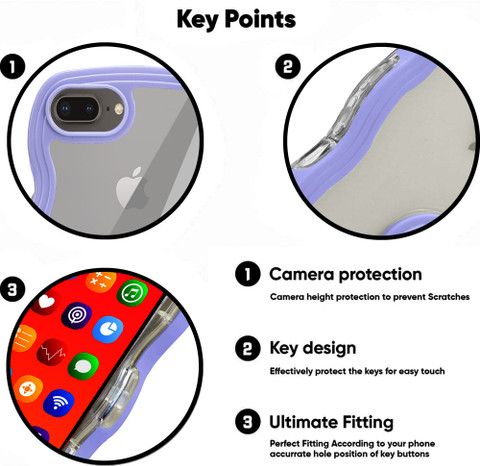 Key Points

1

2

3

1 Camera protection

Camera height protection to prevent Scratches

2 Key design

Effectively protect the keys for easy touch

3 Ultimate Fitting

Perfect Fitting According to your phone accurrate hole position of key buttons