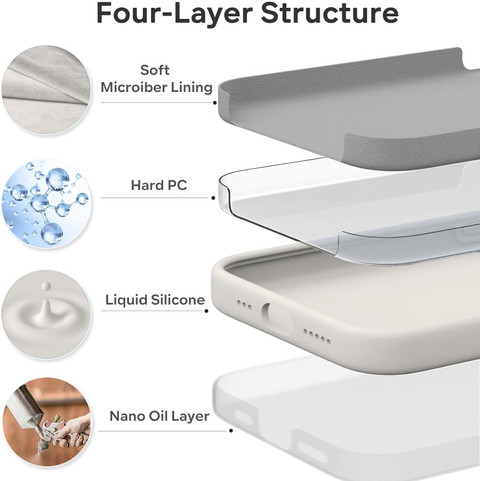 Four-Layer Structure

Soft Microiber Lining

Hard PC

Liquid Silicone

Nano Oil Layer