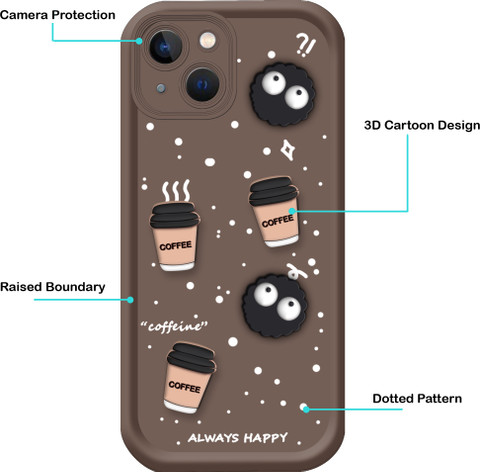 Camera Protection

?!

3D Cartoon Design

COFFEE

COFFEE

Raised Boundary

"coffeine"

COFFEE

Dotted Pattern

ALWAYS HAPPY