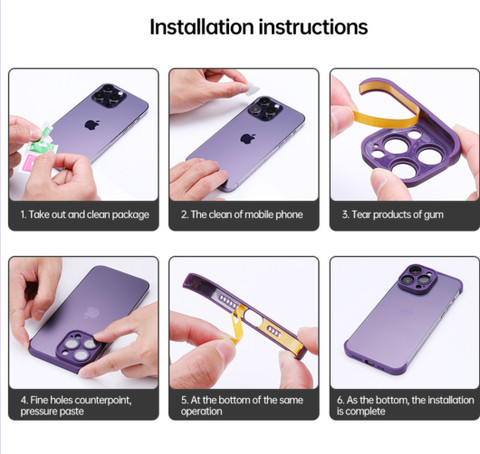 Installation instructions

1. Take out and clean package

2. The clean of mobile phone

3. Tear products of gum

4. Fine holes counterpoint, pressure paste

5. At the bottom of the same operation

6. As the bottom, the installation is complete