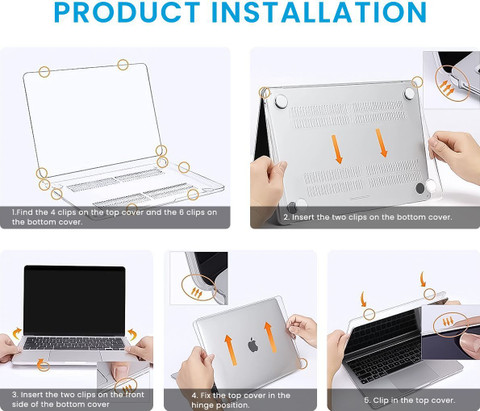 PRODUCT INSTALLATION

1.Find the 4 clips on the top cover and the 6 clips on the bottom cover.

2. Insert the two clips on the bottom cover.

3. Insert the two clips on the front side of the bottom cover

4. Fix the top cover in the hinge position.

5. Clip in the top cover.