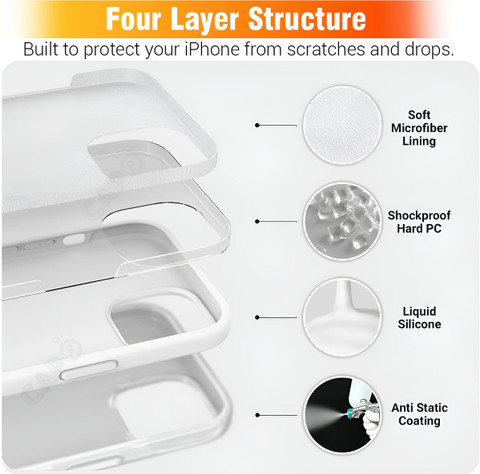 Four Layer Structure

Built to protect your iPhone from scratches and drops.

Soft Microfiber Lining

Shockproof Hard PC

Liquid Silicone

Anti Static Coating