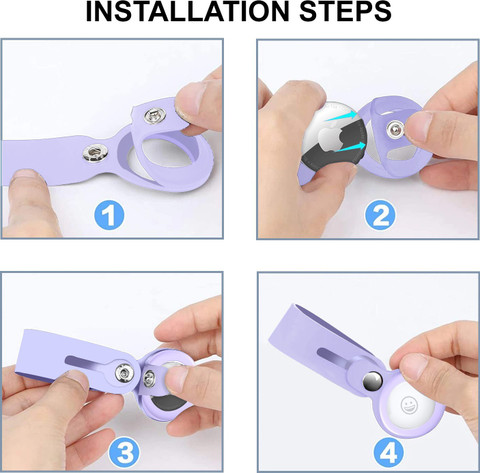 INSTALLATION STEPS

1

2

3

4