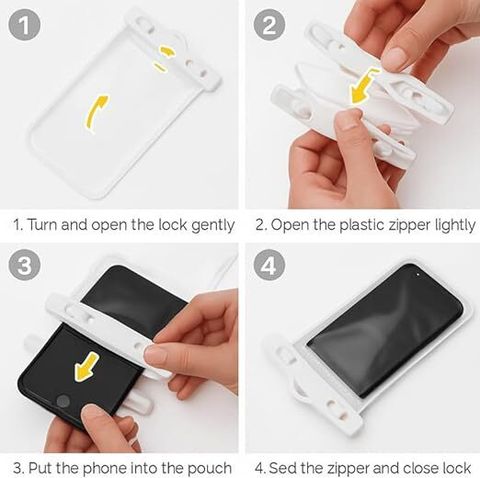 1

1. Turn and open the lock gently

2

2. Open the plastic zipper lightly

3

3. Put the phone into the pouch

4

4. Sed the zipper and close lock