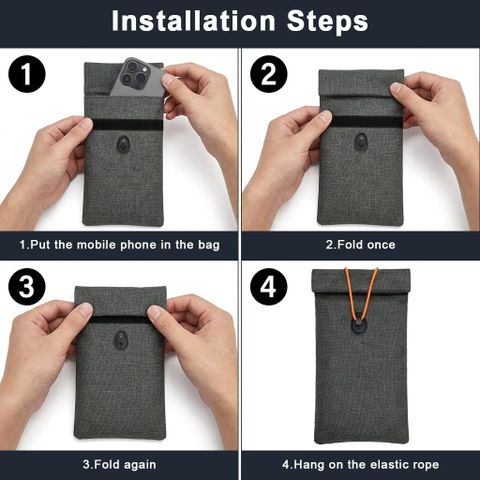 Installation Steps

1

1.Put the mobile phone in the bag

2

2.Fold once

3

3.Fold again

4

4.Hang on the elastic rope