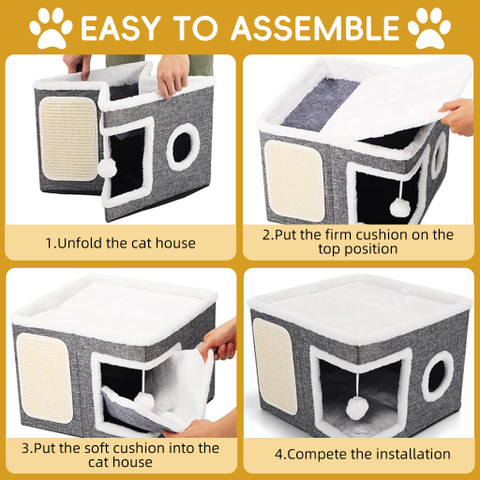 EASY TO ASSEMBLE

1.Unfold the cat house

2.Put the firm cushion on the top position

3.Put the soft cushion into the cat house

4.Compete the installation